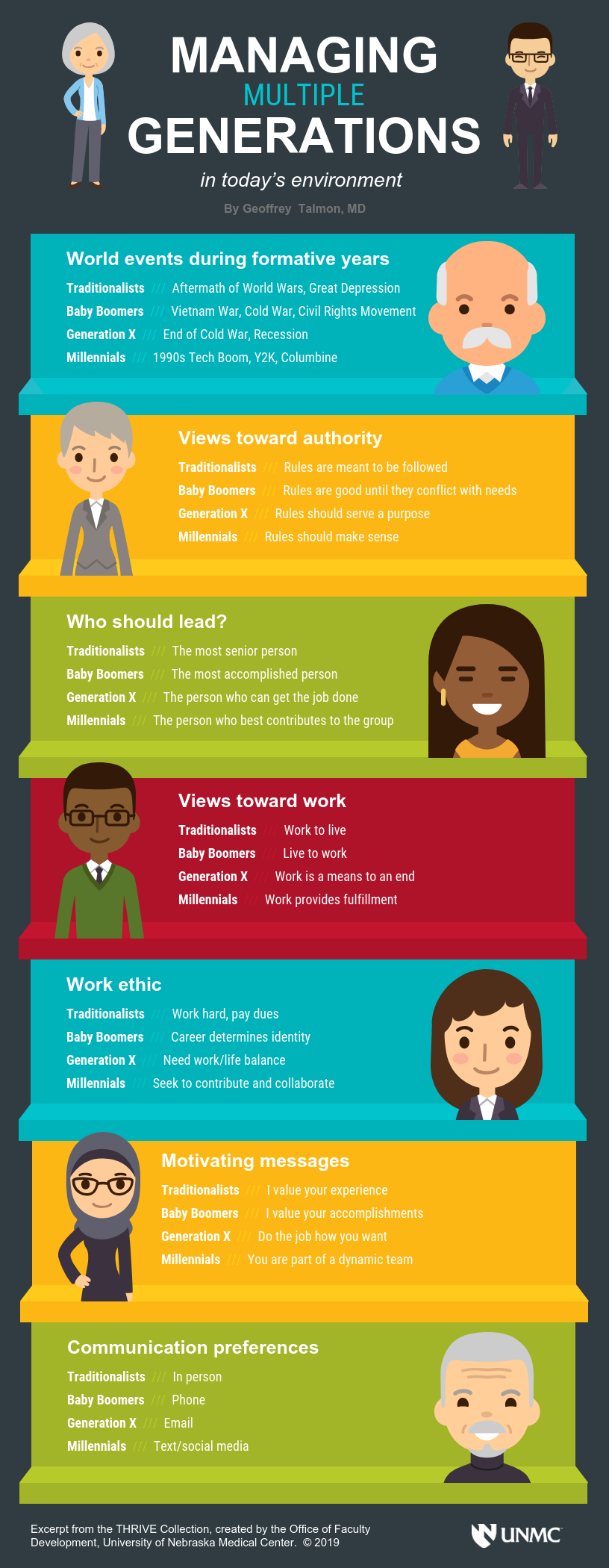 MANAGING MULTIPLE GENERATIONS

in today's environment

By Geoffrey Talmon, MD

World events during formative years

Traditionalists /// Aftermath of World Wars, Great Depression
Baby Boomers /// Vietnam War, Cold War, Civil Rights Movement
Generation X /// End of Cold War, Recession
Millennials /// 1990s Tech Boom, Y2K, Columbine

Views toward authority

Traditionalists /// Rules are meant to be followed
Baby Boomers /// Rules are good until they conflict with needs
Generation X /// Rules should serve a purpose
Millennials /// Rules should make sense

Who should lead?

Traditionalists /// The most senior person
Baby Boomers /// The most accomplished person
Generation X /// The person who can get the job done
Millennials /// The person who best contributes to the group

Views toward work

Traditionalists /// Work to live
Baby Boomers /// Live to work
Generation X /// Work is a means to an end
Millennials /// Work provides fulfillment

Work ethic

Traditionalists /// Work hard, pay dues
Baby Boomers /// Career determines identity
Generation X /// Need work/life balance
Millennials /// Seek to contribute and collaborate

Motivating messages

Traditionalists /// I value your experience
Baby Boomers /// I value your accomplishments
Generation X /// Do the job how you want
Millennials /// You are part of a dynamic team

Communication preferences

Traditionalists /// In person
Baby Boomers /// Phone
Generation X /// Email
Millennials /// Text/social media

Excerpt from the THRIVE Collection, created by the Office of Faculty Development, University of Nebraska Medical Center. © 2019

UNMC